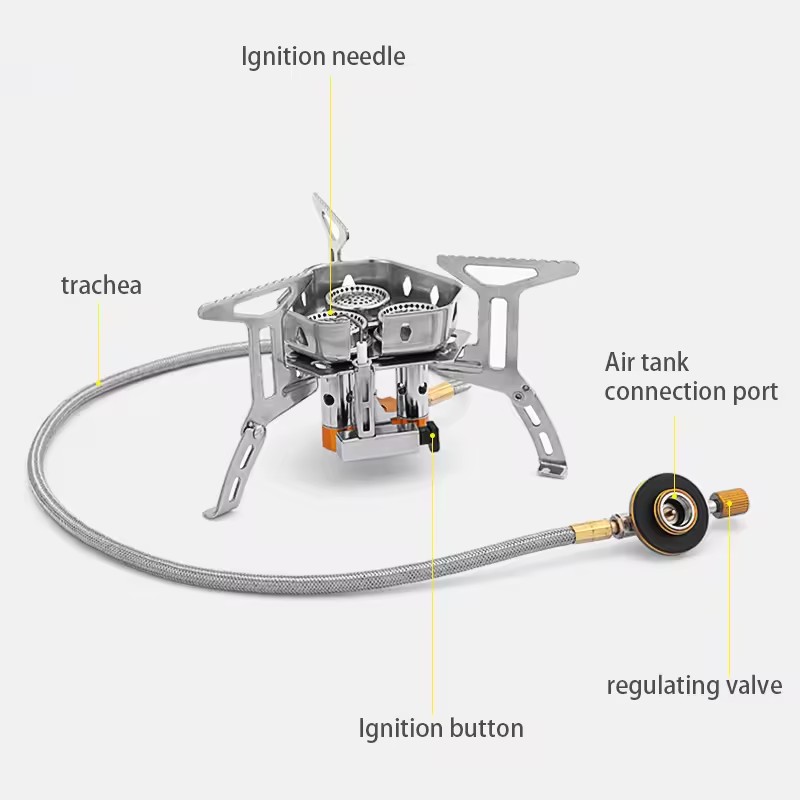 Ignition needle

trachea

Air tank connection port

regulating valve

Ignition button